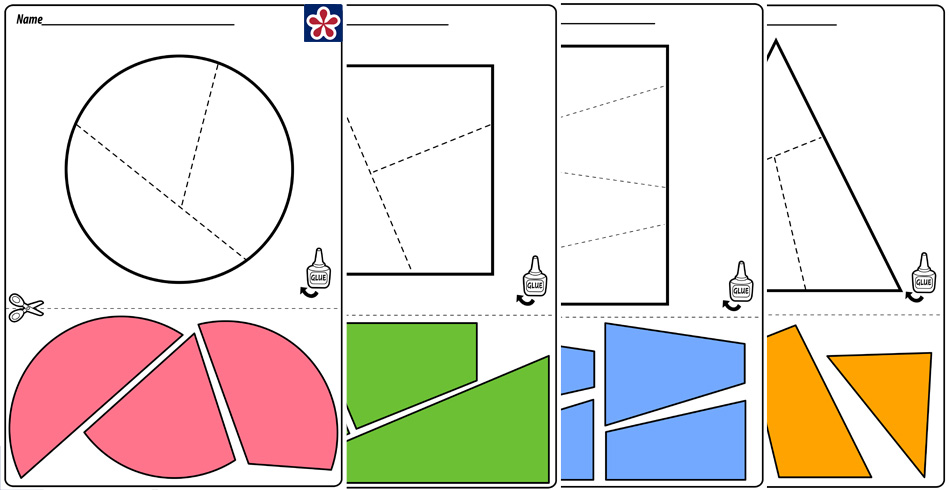 Name
GLUE
GLUE
GLUE
GLUE